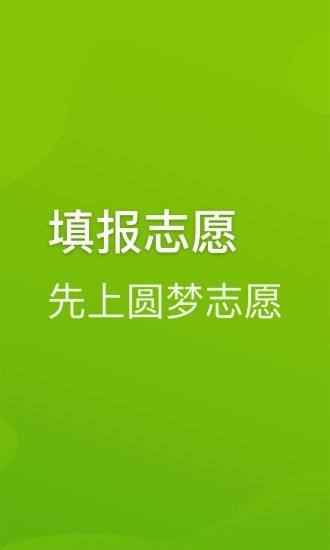 填报志愿
先上圆梦志愿